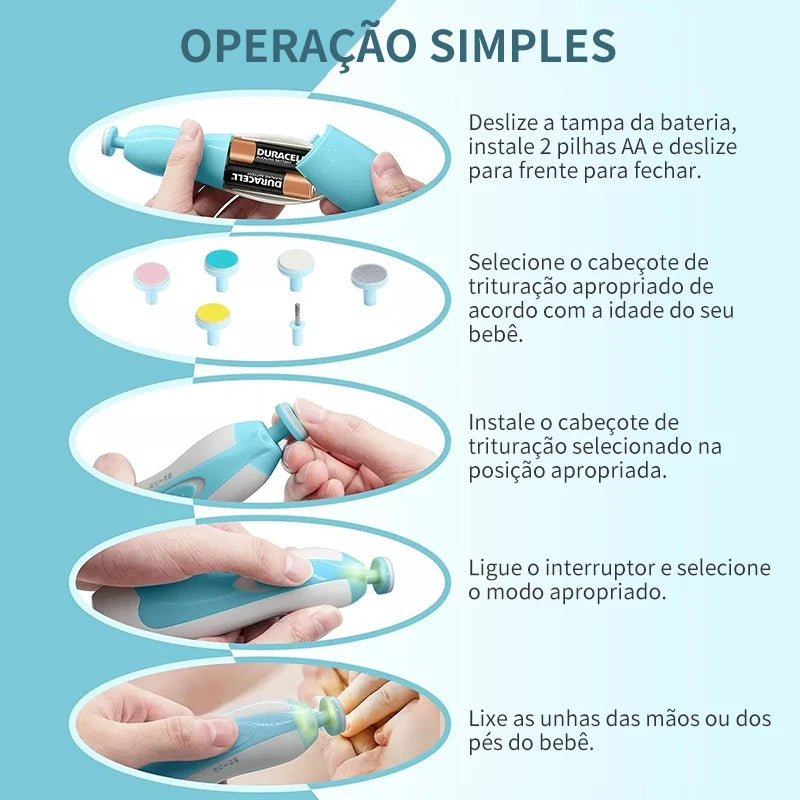 OPERAÇÃO SIMPLES

DURACELL
DURACELL

Deslize a tampa da bateria, instale 2 pilhas AA e deslize para frente para fechar.

Selecione o cabeçote de trituração apropriado de acordo com a idade do seu bebê.

Instale o cabeçote de trituração selecionado na posição apropriada.

Ligue o interruptor e selecione o modo apropriado.

Lixe as unhas das mãos ou dos pés do bebê.